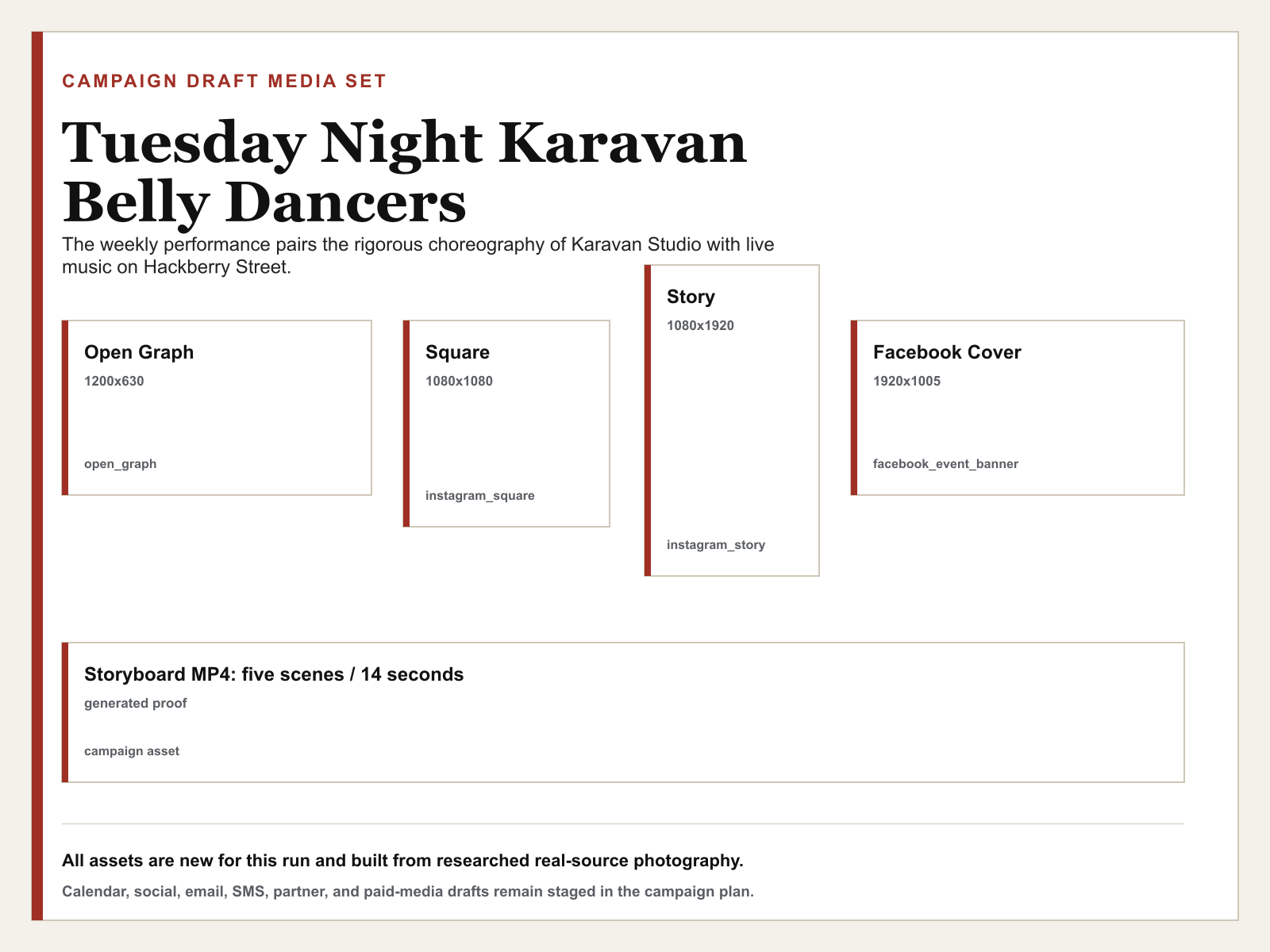 CAMPAIGN DRAFT MEDIA SET

Tuesday Night Karavan Belly Dancers

The weekly performance pairs the rigorous choreography of Karavan Studio with live music on Hackberry Street.

Open Graph
1200x630
open_graph

Square
1080x1080
instagram_square

Story
1080x1920
instagram_story

Facebook Cover
1920x1005
facebook_event_banner

Storyboard MP4: five scenes / 14 seconds
generated proof
campaign asset

All assets are new for this run and built from researched real-source photography.

Calendar, social, email, SMS, partner, and paid-media drafts remain staged in the campaign plan.