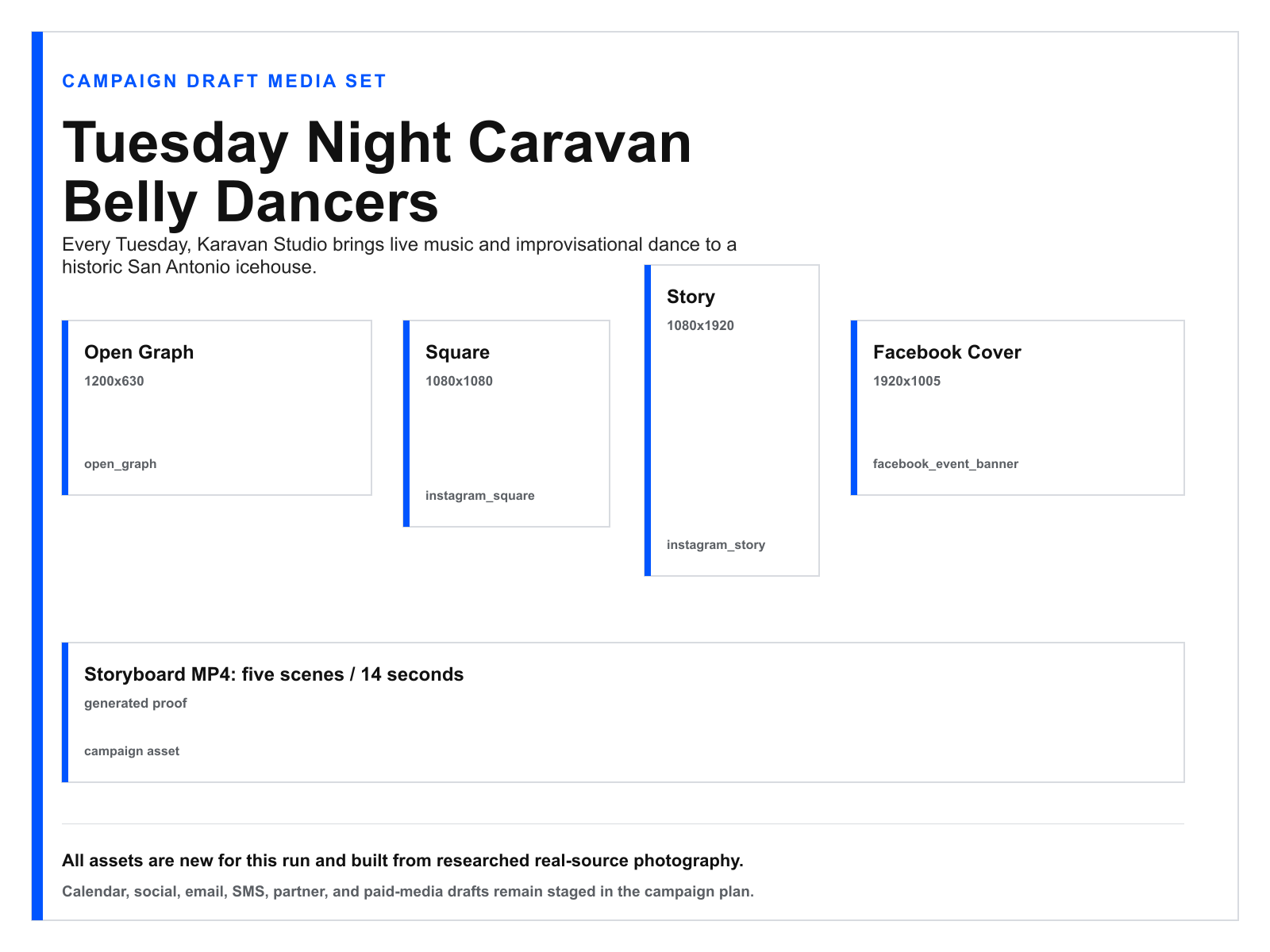 CAMPAIGN DRAFT MEDIA SET

Tuesday Night Caravan Belly Dancers

Every Tuesday, Karavan Studio brings live music and improvisational dance to a historic San Antonio icehouse.

Open Graph
1200x630
open_graph

Square
1080x1080
instagram_square

Story
1080x1920
instagram_story

Facebook Cover
1920x1005
facebook_event_banner

Storyboard MP4: five scenes / 14 seconds
generated proof
campaign asset

All assets are new for this run and built from researched real-source photography.

Calendar, social, email, SMS, partner, and paid-media drafts remain staged in the campaign plan.