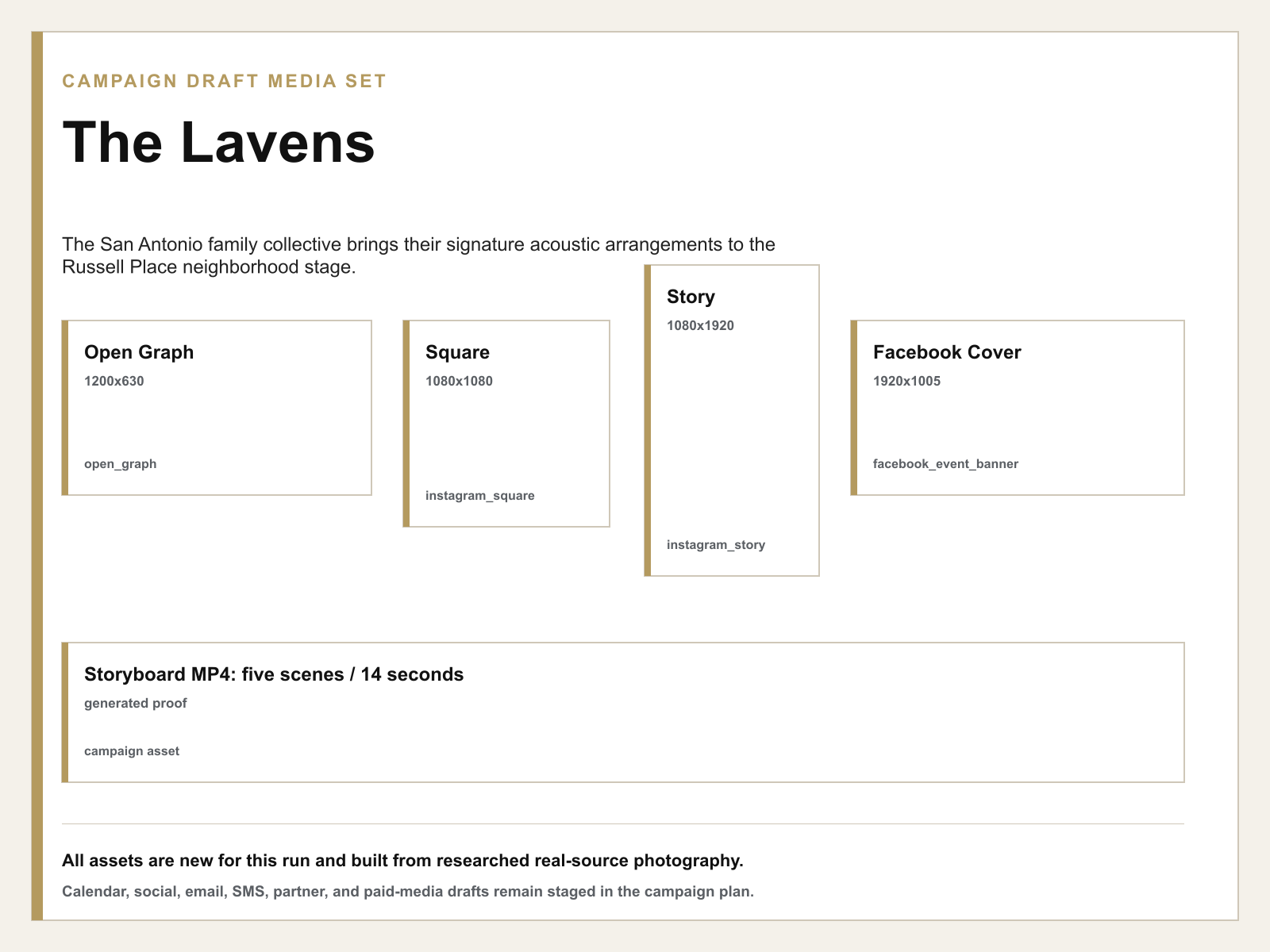 CAMPAIGN DRAFT MEDIA SET

The Lavens

The San Antonio family collective brings their signature acoustic arrangements to the Russell Place neighborhood stage.

Open Graph
1200x630
open_graph

Square
1080x1080
instagram_square

Story
1080x1920
instagram_story

Facebook Cover
1920x1005
facebook_event_banner

Storyboard MP4: five scenes / 14 seconds
generated proof
campaign asset

All assets are new for this run and built from researched real-source photography.

Calendar, social, email, SMS, partner, and paid-media drafts remain staged in the campaign plan.