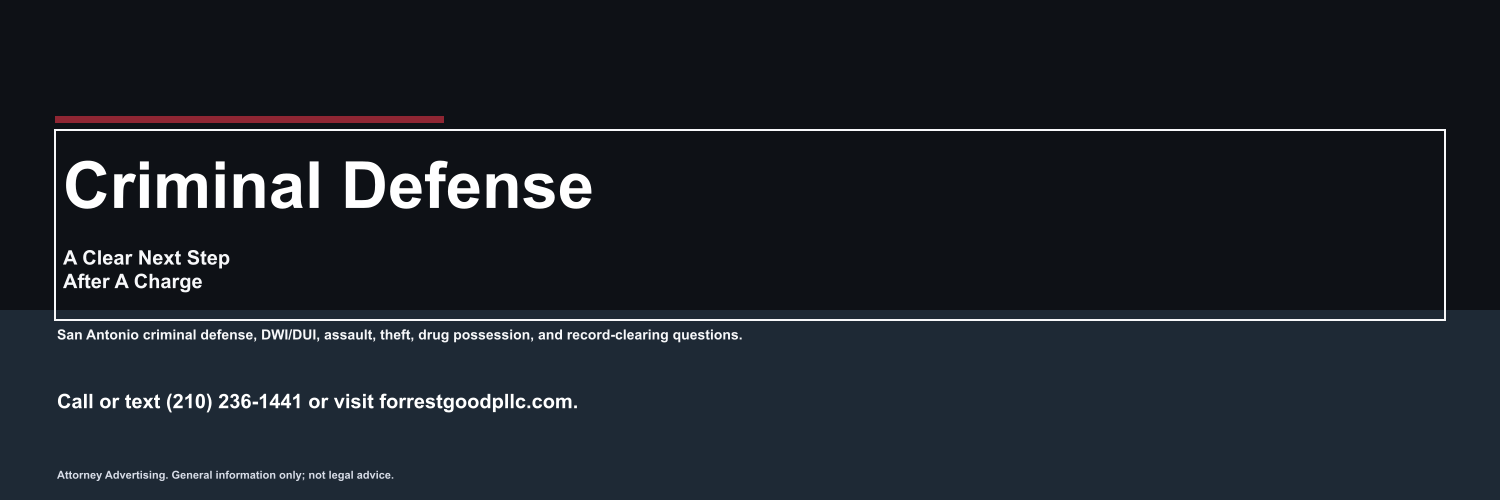 Criminal Defense

A Clear Next Step
After A Charge

San Antonio criminal defense, DWI/DUI, assault, theft, drug possession, and record-clearing questions.

Call or text (210) 236-1441 or visit forrestgoodpllc.com.

Attorney Advertising. General information only; not legal advice.