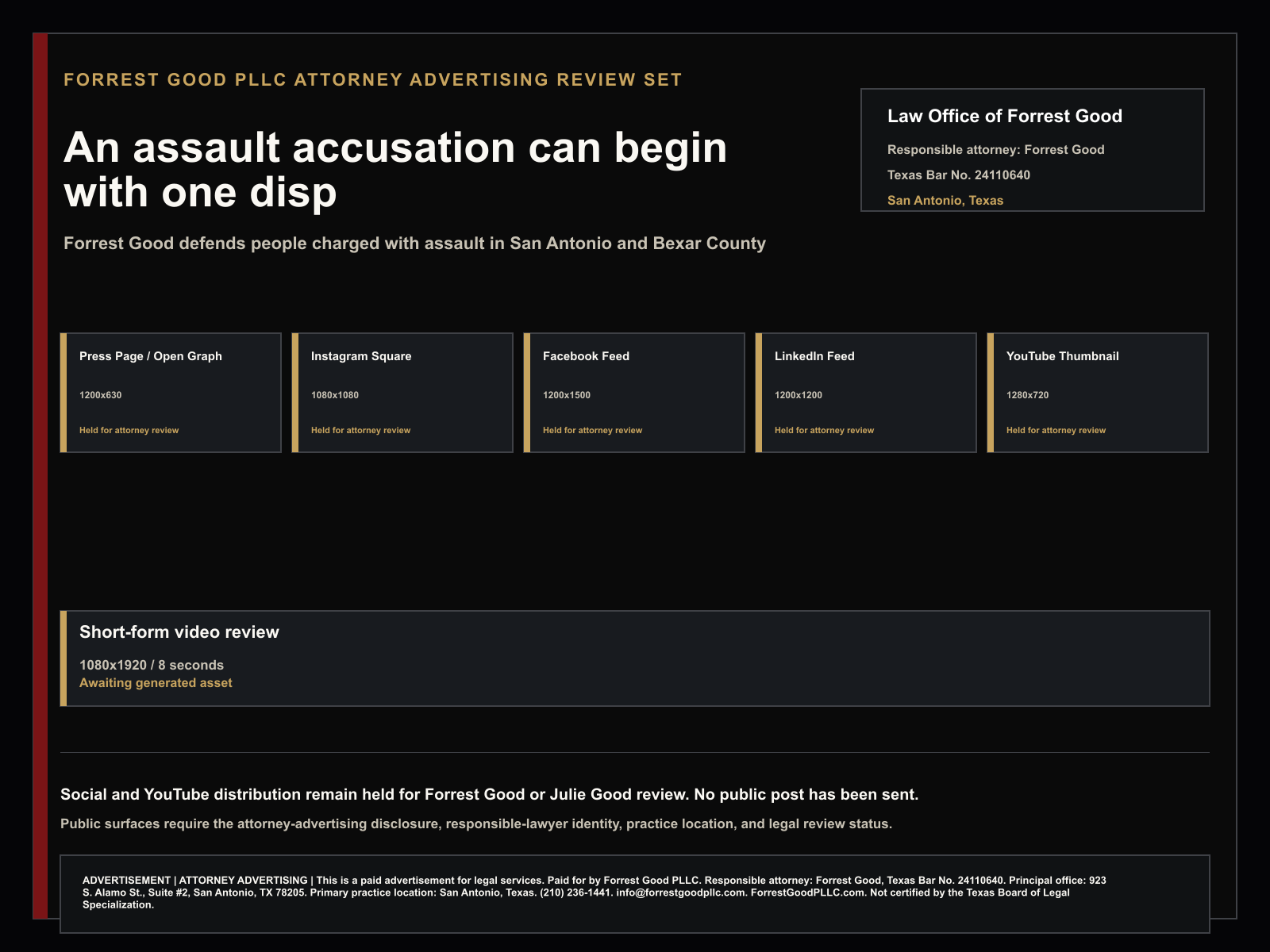 FORREST GOOD PLLC ATTORNEY ADVERTISING REVIEW SET

An assault accusation can begin with one disp

Forrest Good defends people charged with assault in San Antonio and Bexar County

Law Office of Forrest Good

Responsible attorney: Forrest Good

Texas Bar No. 24110640

San Antonio, Texas

Press Page / Open Graph

1200x630

Held for attorney review

Instagram Square

1080x1080

Held for attorney review

Facebook Feed

1200x1500

Held for attorney review

LinkedIn Feed

1200x1200

Held for attorney review

YouTube Thumbnail

1280x720

Held for attorney review

Short-form video review

1080x1920 / 8 seconds
Awaiting generated asset

Social and YouTube distribution remain held for Forrest Good or Julie Good review. No public post has been sent.

Public surfaces require the attorney-advertising disclosure, responsible-lawyer identity, practice location, and legal review status.

ADVERTISEMENT | ATTORNEY ADVERTISING | This is a paid advertisement for legal services. Paid for by Forrest Good PLLC. Responsible attorney: Forrest Good, Texas Bar No. 24110640. Principal office: 923 S. Alamo St., Suite #2, San Antonio, TX 78205. Primary practice location: San Antonio, Texas. (210) 236-1441. info@forrestgoodpllc.com. ForrestGoodPLLC.com. Not certified by the Texas Board of Legal Specialization.